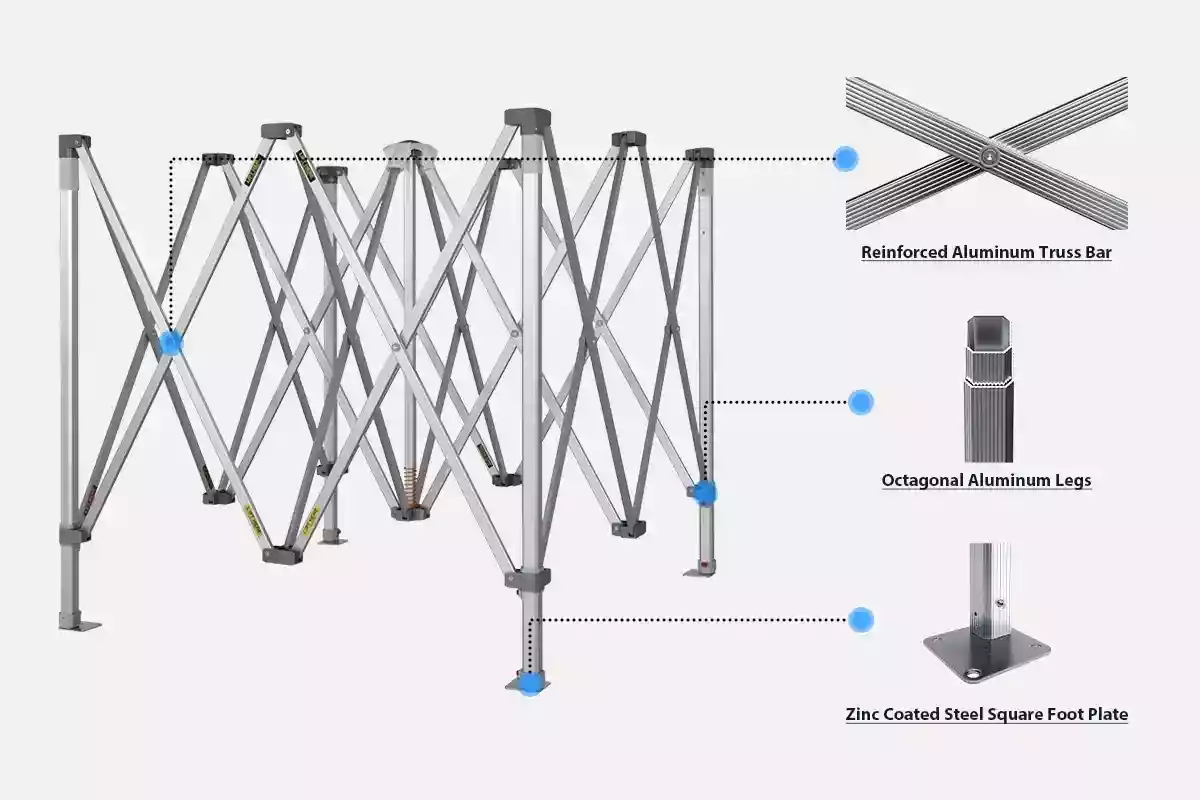 Reinforced Aluminum Truss Bar

Octagonal Aluminum Legs

Zinc Coated Steel Square Foot Plate